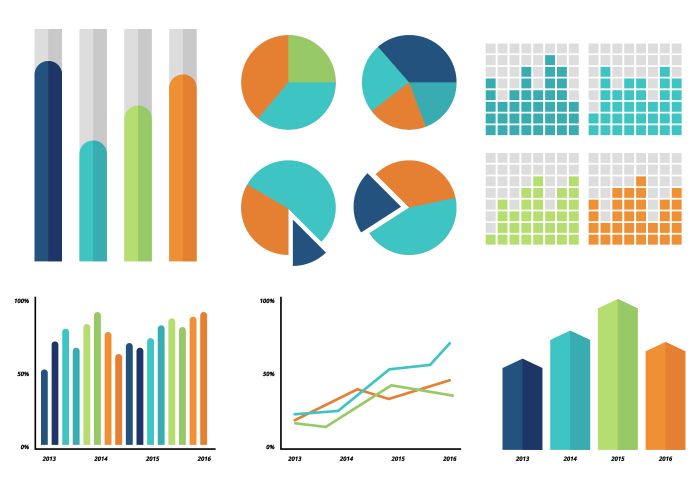 100%
50%
0%
2013
2014
2015
2016

100%
50%
0%
2013
2014
2015
2016

2013
2014
2015
2016